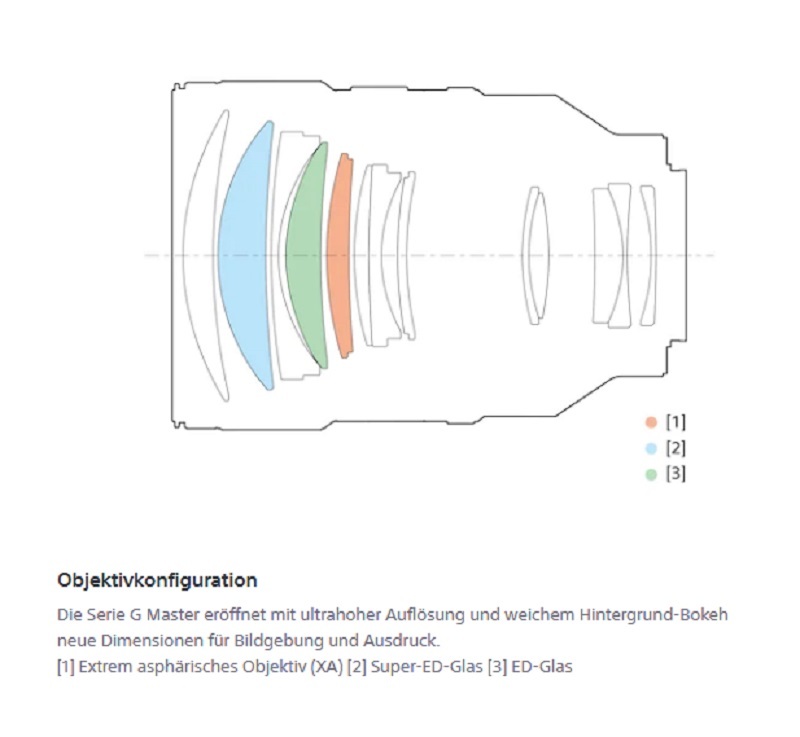 [1]
[2]
[3]

Objektivkonfiguration

Die Serie G Master eröffnet mit ultrahoher Auflösung und weichem Hintergrund-Bokeh neue Dimensionen für Bildgebung und Ausdruck.
[1] Extrem asphärisches Objektiv (XA) [2] Super-ED-Glas [3] ED-Glas